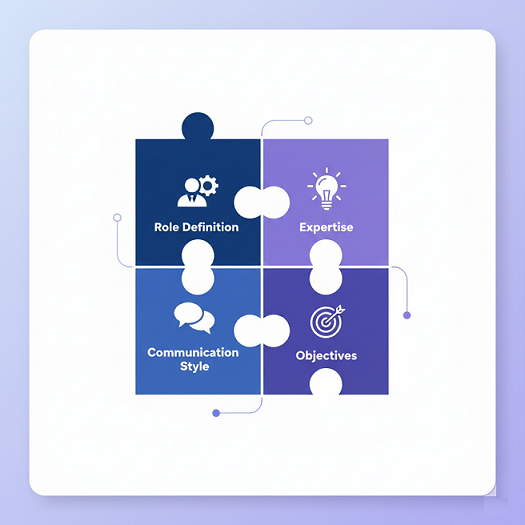 Role Definition

Expertise

Communication Style

Objectives