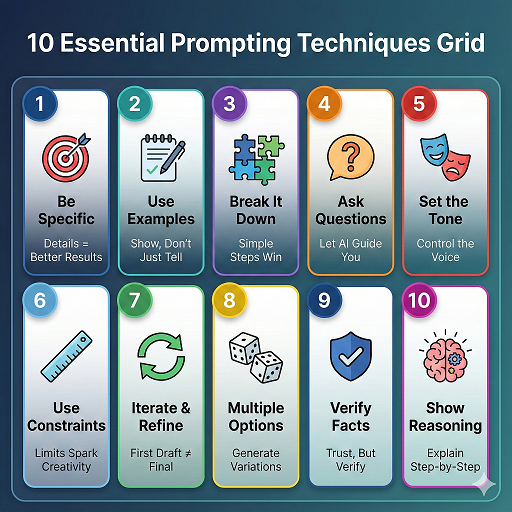 10 Essential Prompting Techniques Grid

1
Be Specific
Details = Better Results

2
Use Examples
Show, Don't Just Tell

3
Break It Down
Simple Steps Win

4
Ask Questions
Let AI Guide You

5
Set the Tone
Control the Voice

6
Use Constraints
Limits Spark Creativity

7
Iterate & Refine
First Draft ≠ Final

8
Multiple Options
Generate Variations

9
Verify Facts
Trust, But Verify

10
Show Reasoning
Explain Step-by-Step